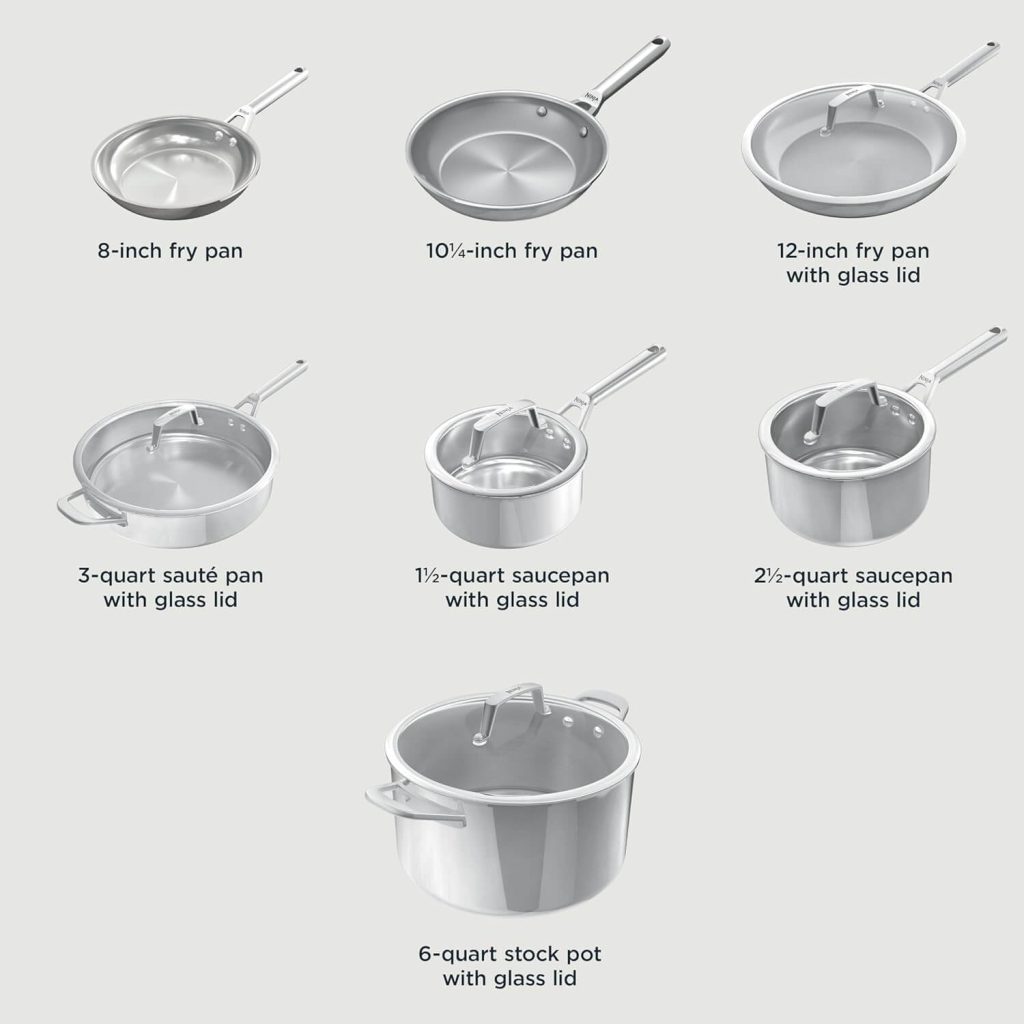 8-inch fry pan

10¼-inch fry pan

12-inch fry pan with glass lid

3-quart sauté pan with glass lid

1½-quart saucepan with glass lid

2½-quart saucepan with glass lid

6-quart stock pot with glass lid